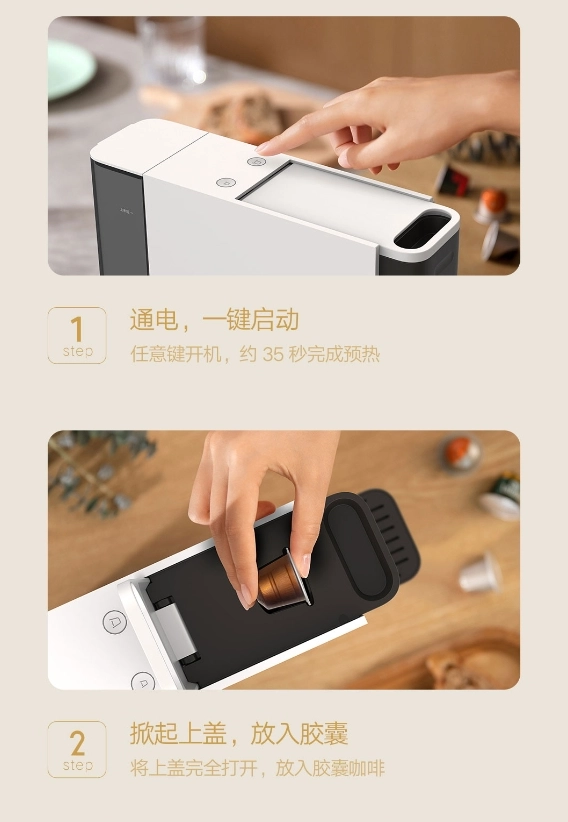 1
step
通电，一键启动
任意键开机，约 35 秒完成预热

2
step
掀起上盖，放入胶囊
将上盖完全打开，放入胶囊咖啡