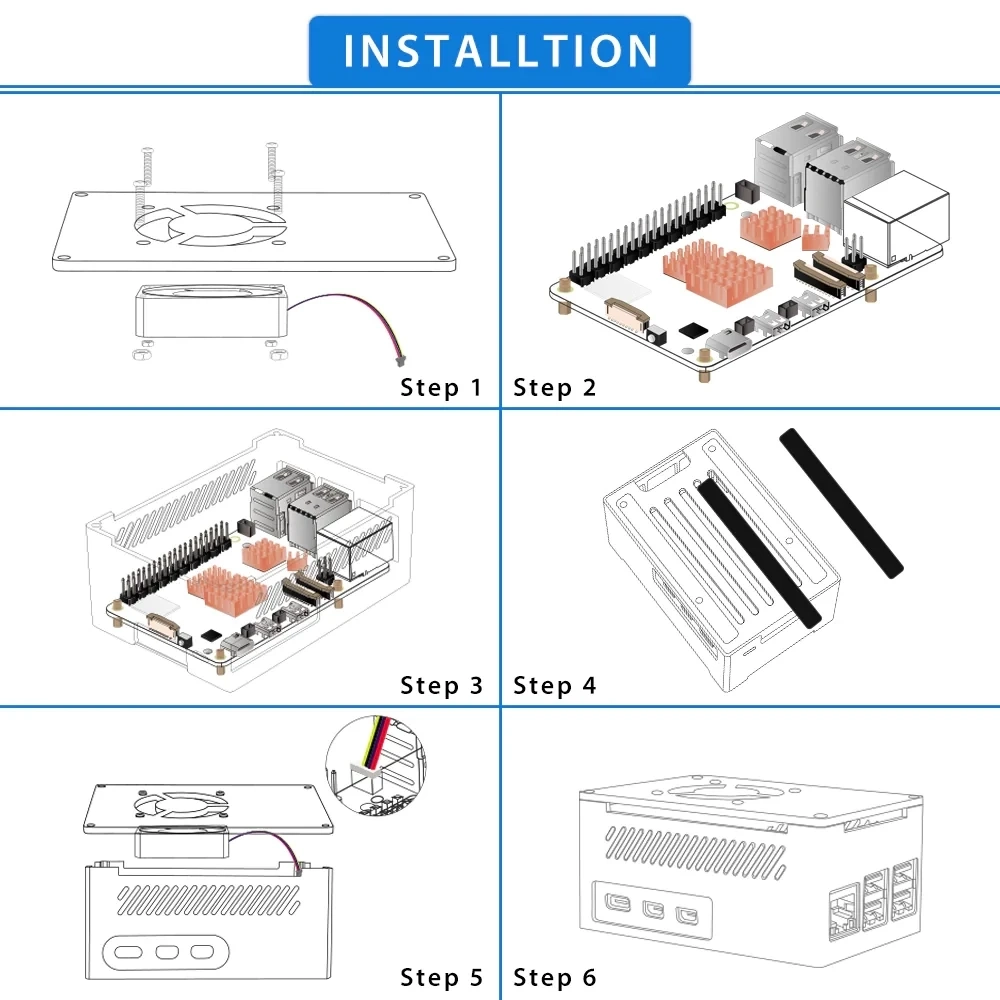 INSTALLTION

Step 1

Step 2

Step 3

Step 4

Step 5

Step 6