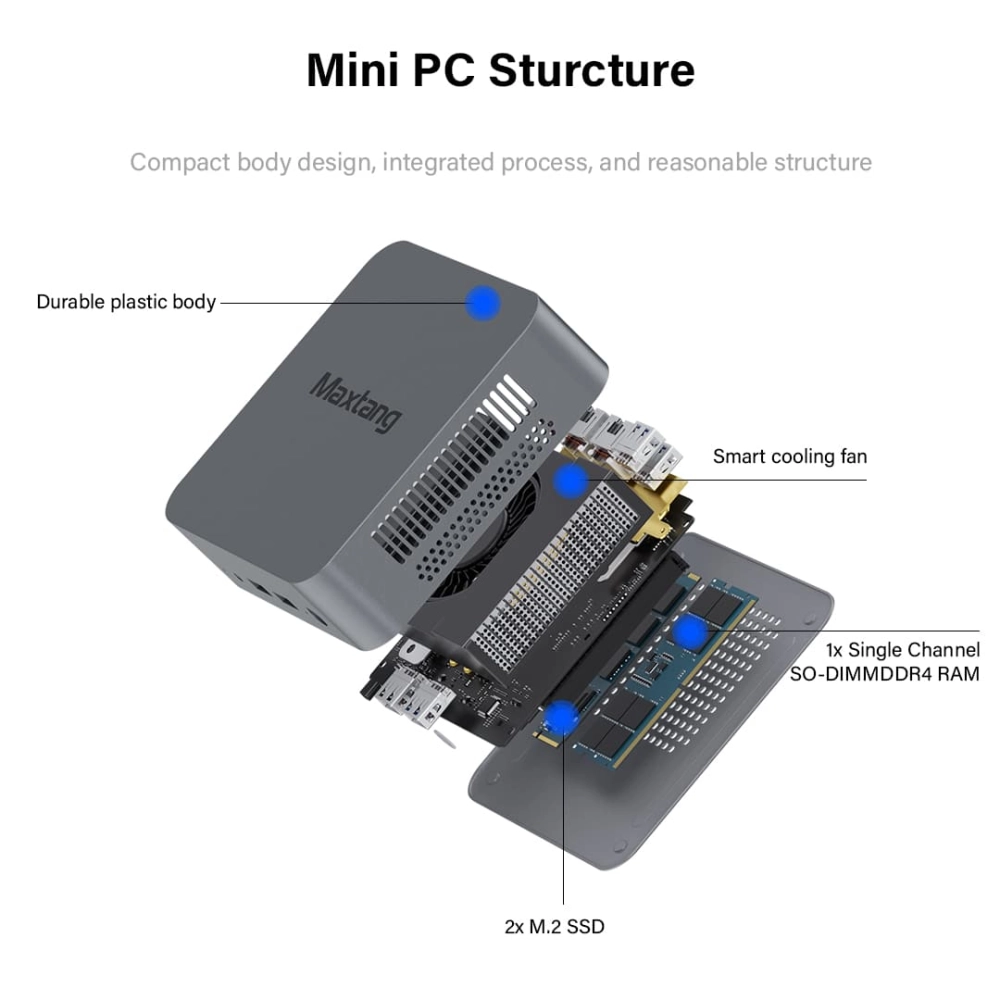 Mini PC Sturcture

Compact body design, integrated process, and reasonable structure

Durable plastic body

Maxtang

Smart cooling fan

1x Single Channel SO-DIMMDDR4 RAM

2x M.2 SSD